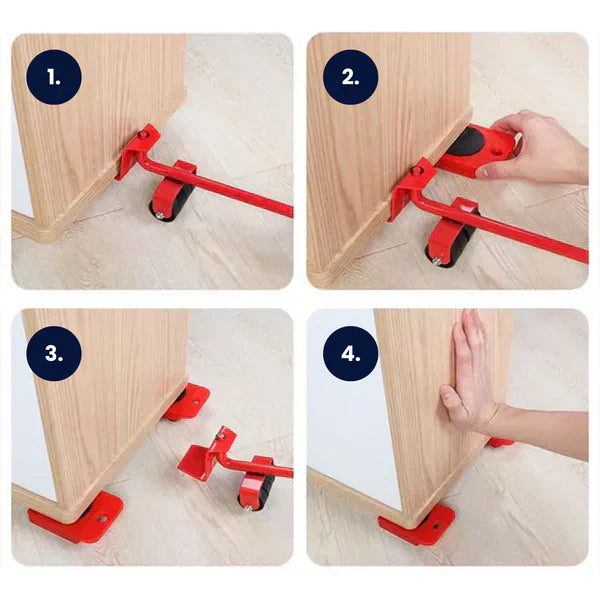 1.

2.

3.

4.